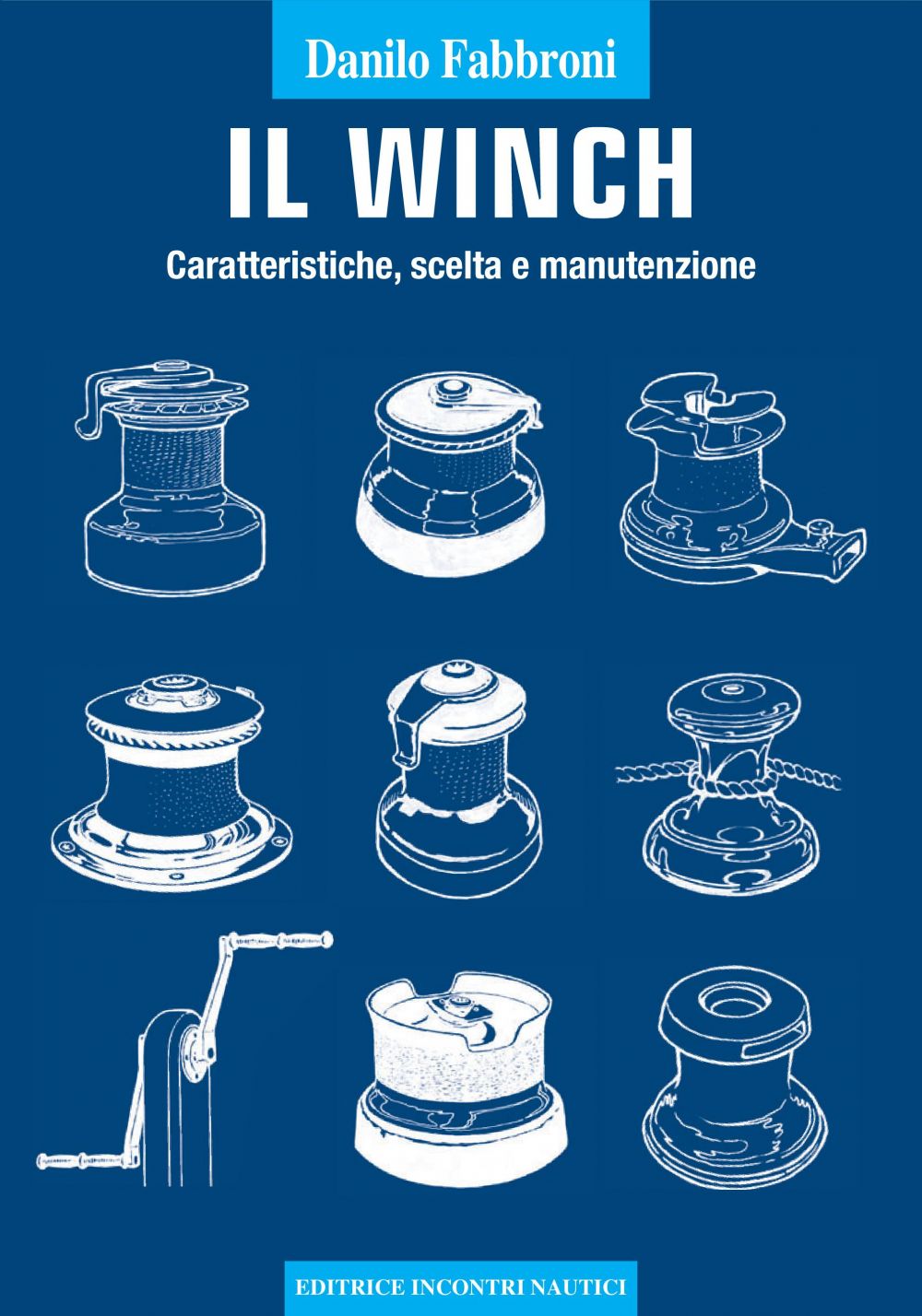 Danilo Fabbroni

IL WINCH

Caratteristiche, scelta e manutenzione

EDITRICE INCONTRI NAUTICI